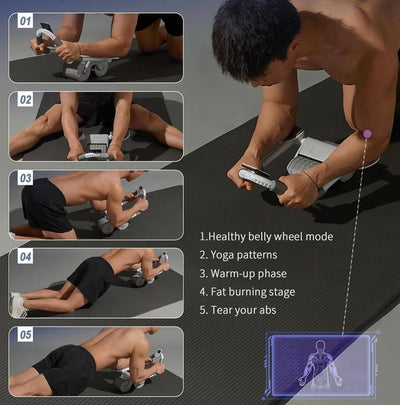 01

02

03

04

05

1.Healthy belly wheel mode
2. Yoga patterns
3. Warm-up phase
4. Fat burning stage
5. Tear your abs